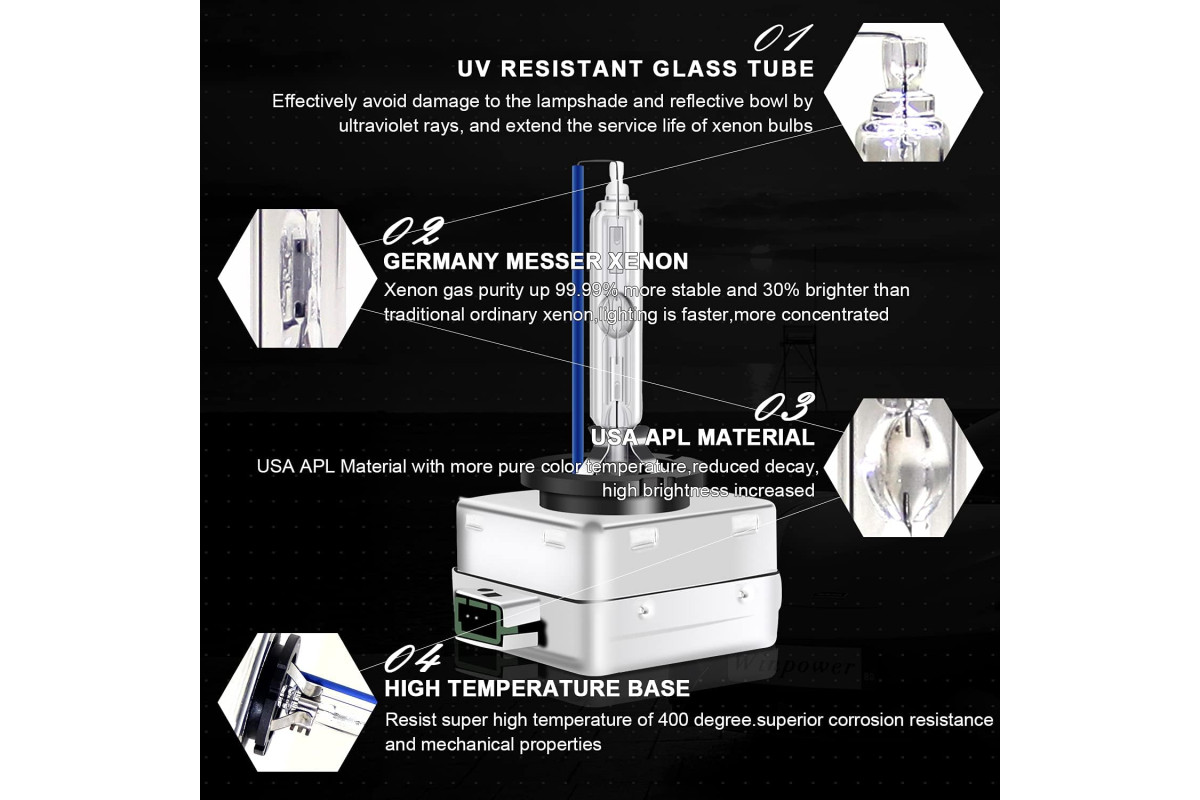 01
UV RESISTANT GLASS TUBE

Effectively avoid damage to the lampshade and reflective bowl by ultraviolet rays, and extend the service life of xenon bulbs

02
GERMANY MESSER XENON

Xenon gas purity up 99.99% more stable and 30% brighter than traditional ordinary xenon,lighting is faster,more concentrated

03
USA APL MATERIAL

USA APL Material with more pure color temperature,reduced decay, high brightness increased

04
HIGH TEMPERATURE BASE

Resist super high temperature of 400 degree.superior corrosion resistance and mechanical properties

Winpower