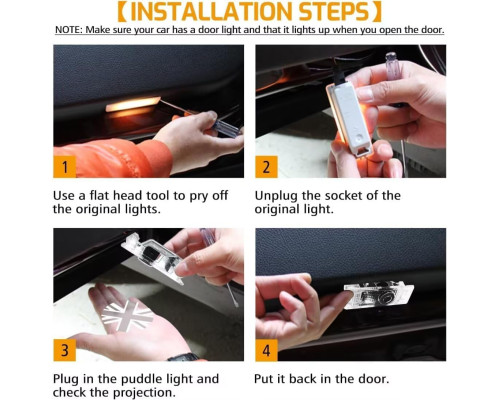 【INSTALLATION STEPS】

NOTE: Make sure your car has a door light and that it lights up when you open the door.

1

Use a flat head tool to pry off the original lights.

2

Unplug the socket of the original light.

3

Plug in the puddle light and check the projection.

4

Put it back in the door.