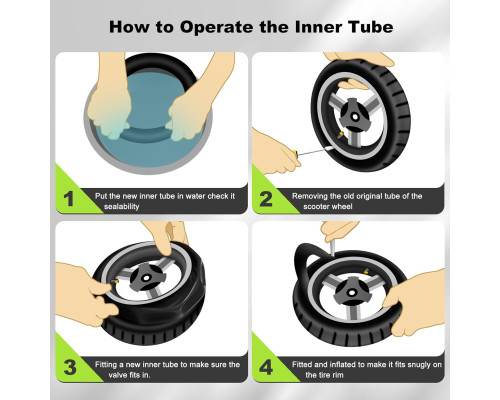 How to Operate the Inner Tube

1 Put the new inner tube in water check it sealability

2 Removing the old original tube of the scooter wheel

3 Fitting a new inner tube to make sure the valve fits in.

4 Fitted and inflated to make it fits snugly on the tire rim