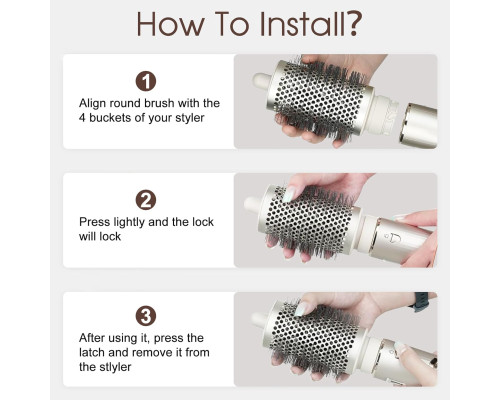 How To Install?

1

Align round brush with the 4 buckets of your styler

2

Press lightly and the lock will lock

3

After using it, press the latch and remove it from the stlyler