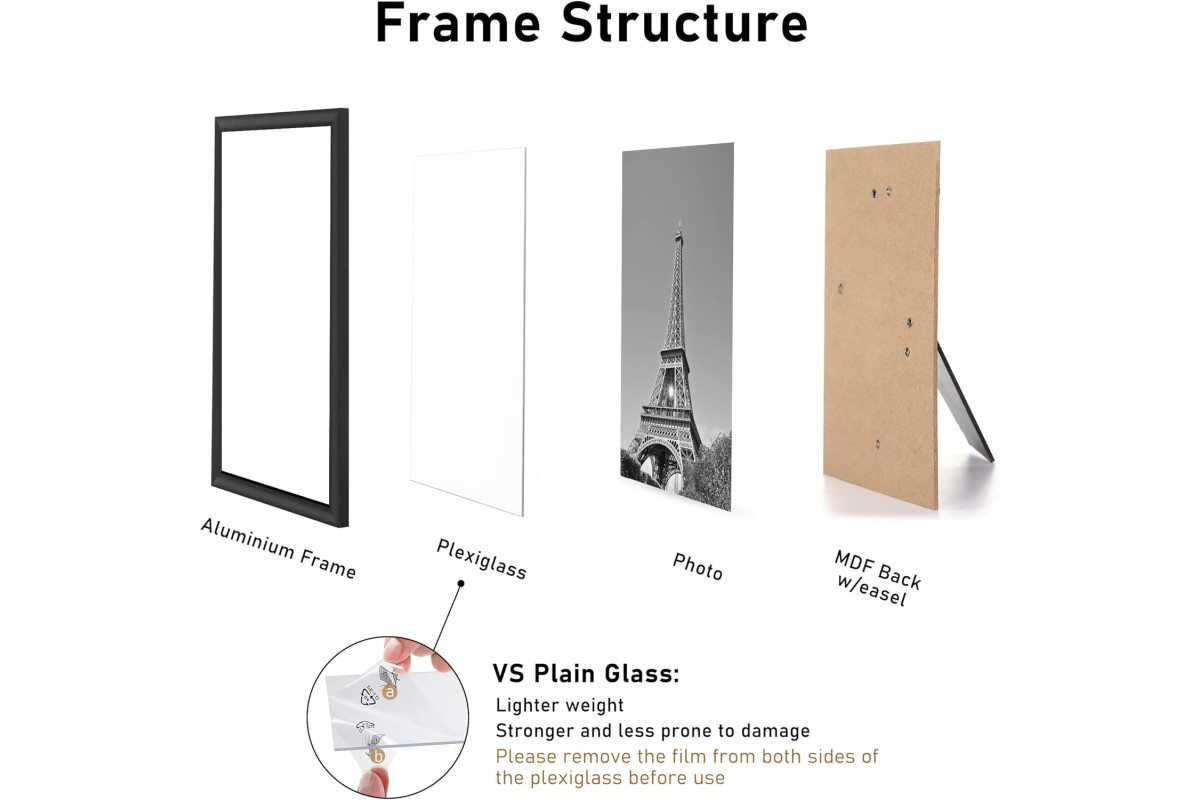 Frame Structure

Aluminium Frame

Plexiglass

Photo

MDF Back w/easel

a

b

VS Plain Glass:

Lighter weight

Stronger and less prone to damage

Please remove the film from both sides of the plexiglass before use