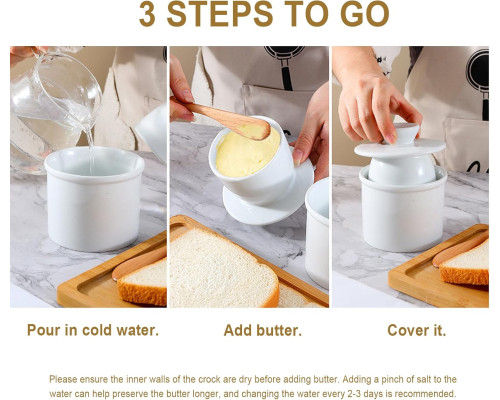 3 STEPS TO GO

Pour in cold water.

Add butter.

Cover it.

Please ensure the inner walls of the crock are dry before adding butter. Adding a pinch of salt to the water can help preserve the butter longer, and changing the water every 2-3 days is recommended.