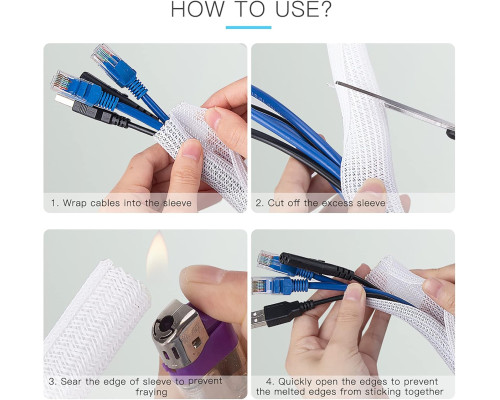 HOW TO USE?

1. Wrap cables into the sleeve

2. Cut off the excess sleeve

3. Sear the edge of sleeve to prevent fraying

4. Quickly open the edges to prevent the melted edges from sticking together