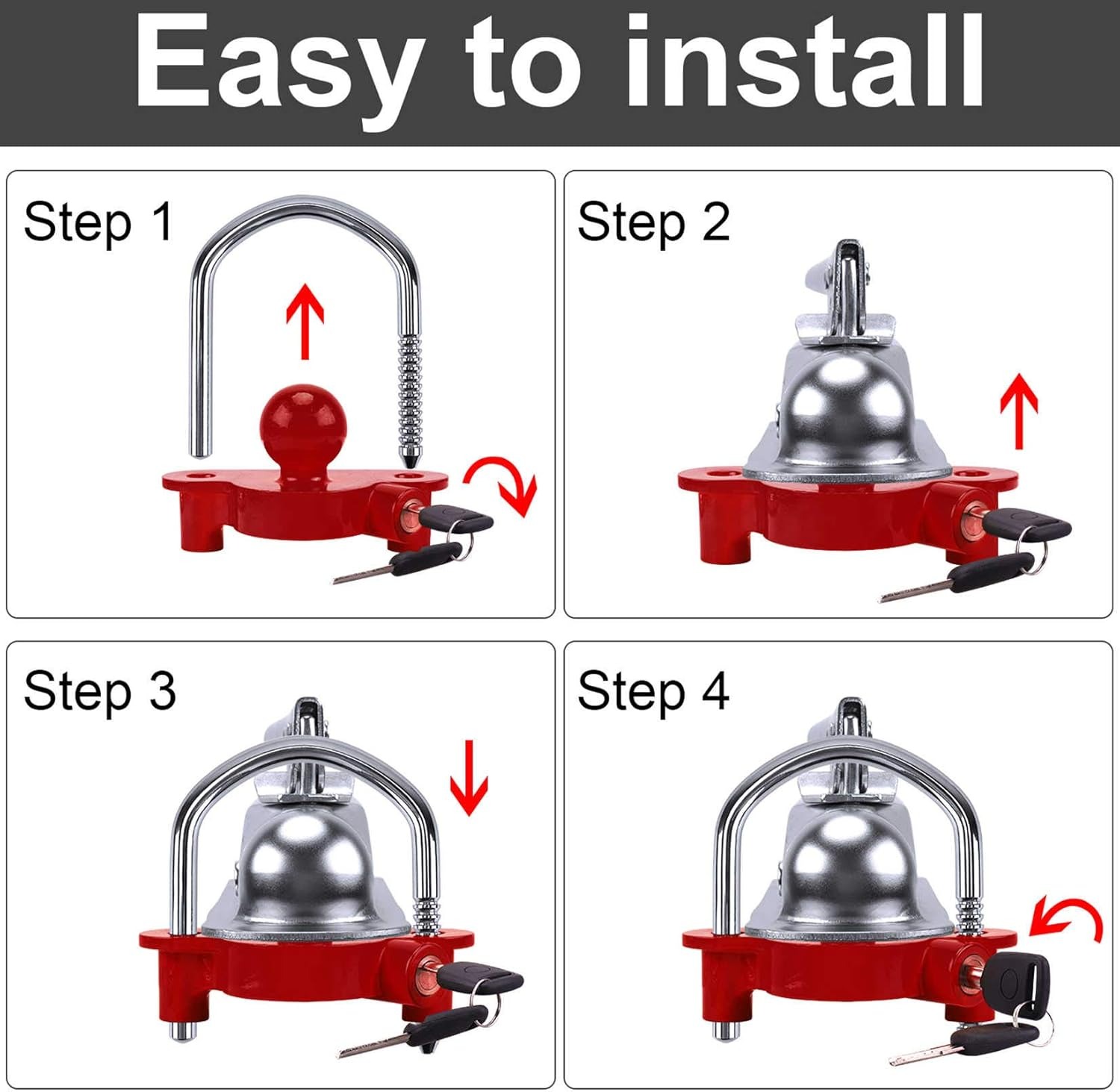 Easy to install

Step 1

Step 2

Step 3

Step 4