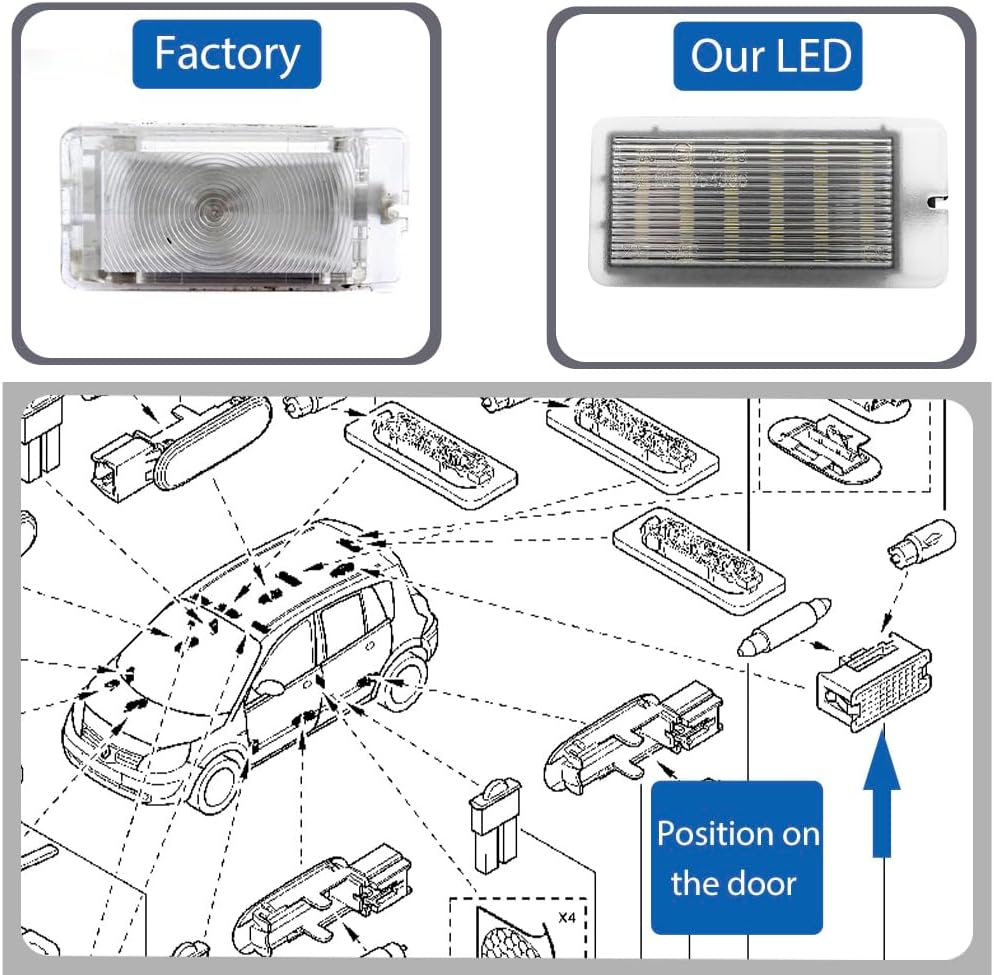 Factory

Our LED

Position on the door

X4